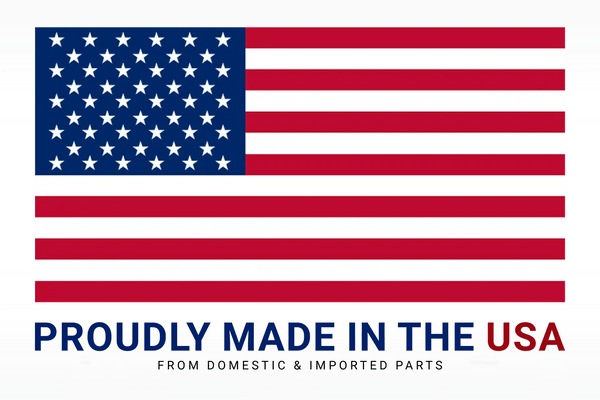 PROUDLY MADE IN THE USA
FROM DOMESTIC & IMPORTED PARTS